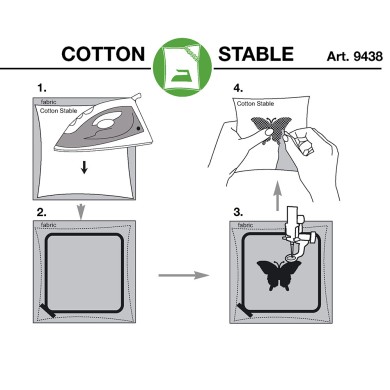 COTTON STABLE Art. 9438

1.
fabric
Cotton Stable

2.
fabric

4.
Cotton Stable

3.
fabric